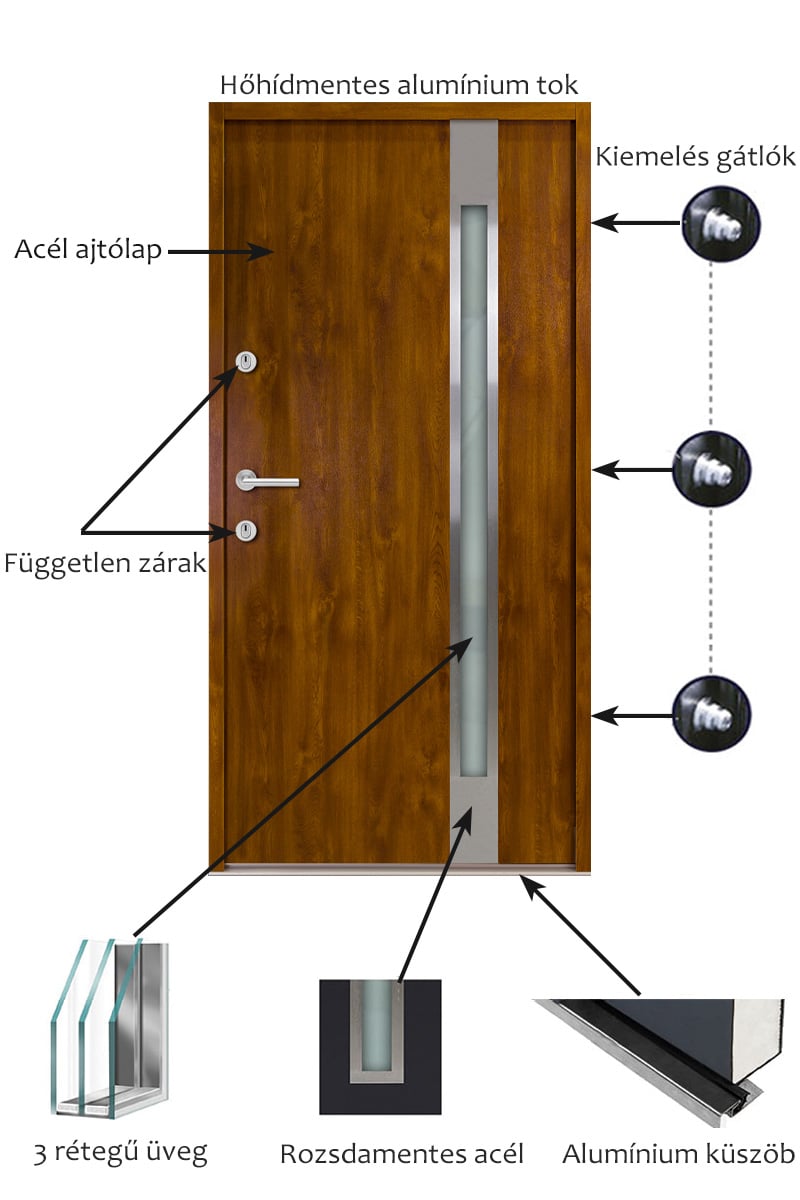 Hőhídmentes alumínium tok

Kiemelés gátlók

Acél ajtólap

Független zárak

3 rétegű üveg

Rozsdamentes acél

Alumínium küszöb