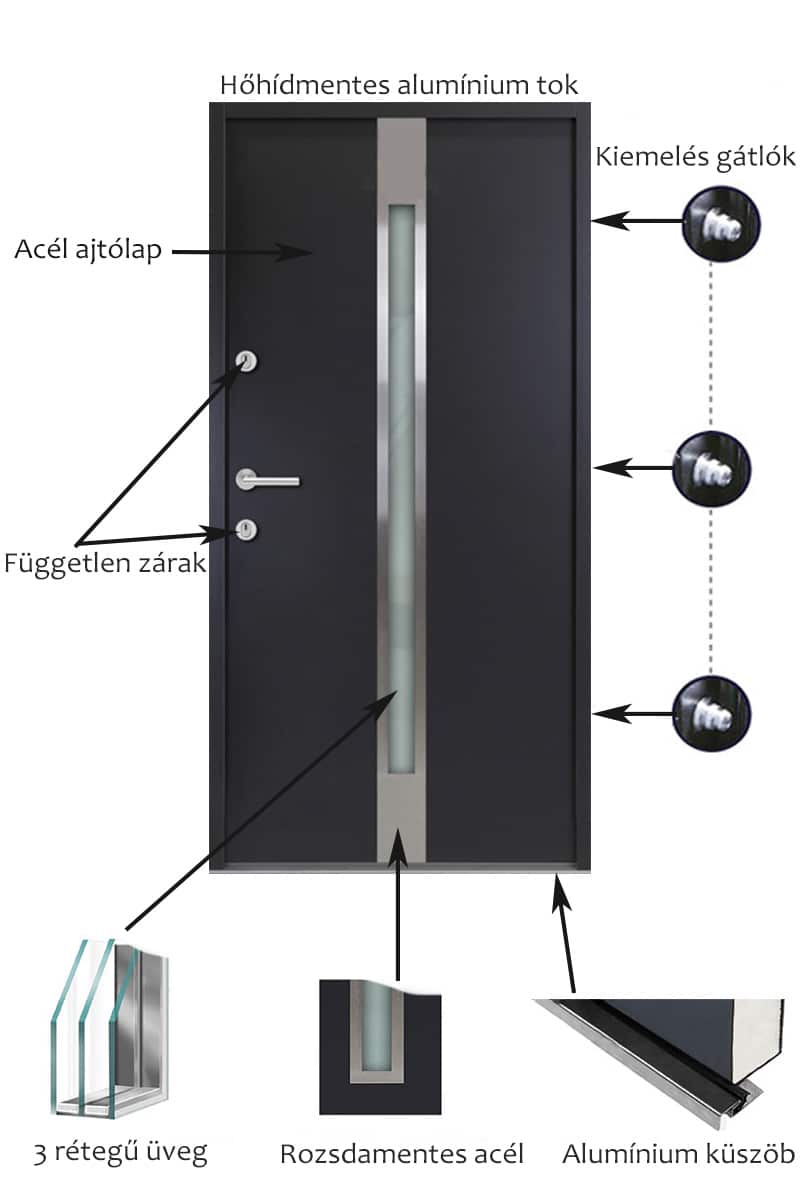 Hőhídmentes alumínium tok

Kiemelés gátlók

Acél ajtólap

Független zárak

3 rétegű üveg

Rozsdamentes acél

Alumínium küszöb